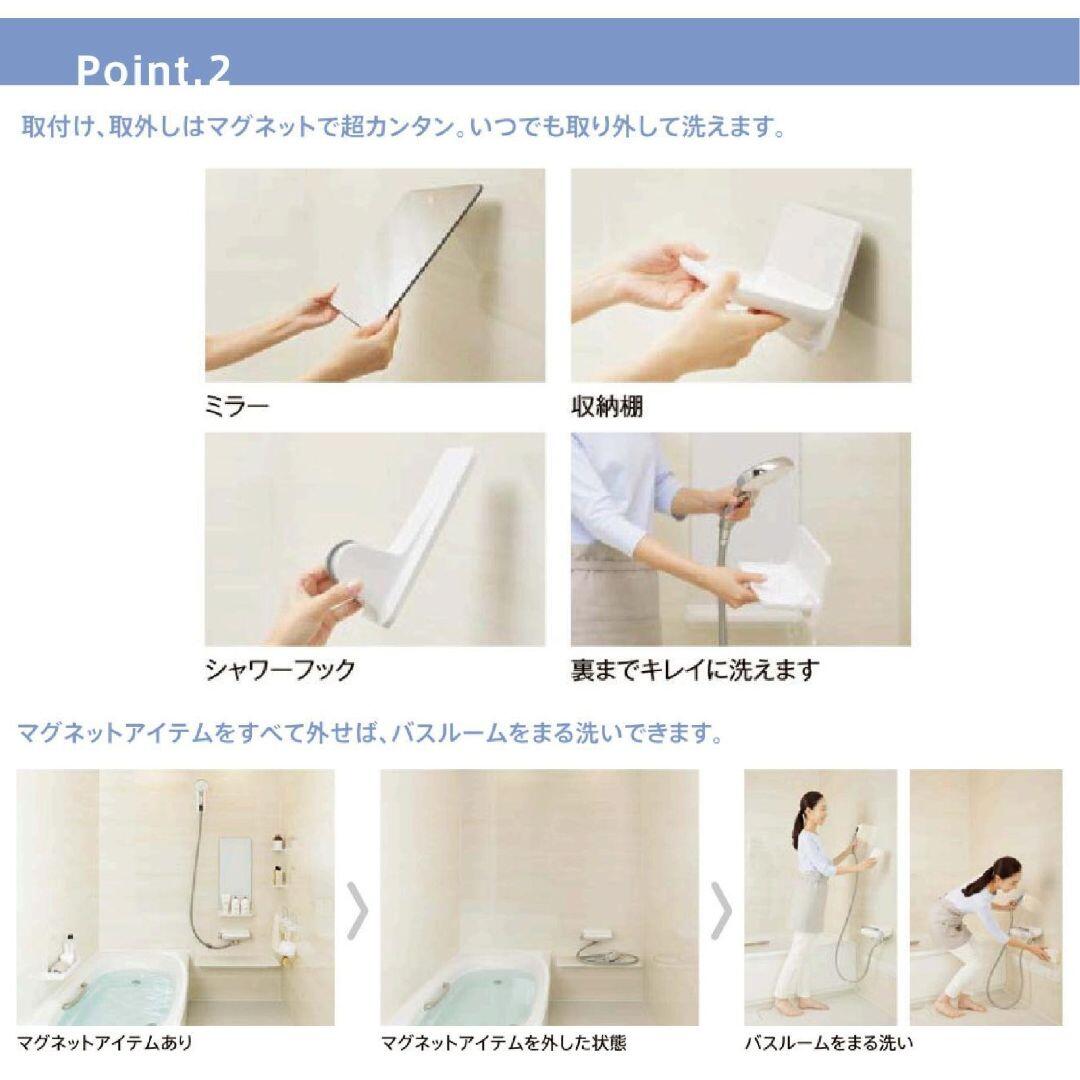 Point.2

取付け、取外しはマグネットで超カンタン。いつでも取り外して洗えます。

ミラー

収納棚

シャワーフック

裏までキレイに洗えます

マグネットアイテムをすべて外せば、バスルームをまる洗いできます。

マグネットアイテムあり

マグネットアイテムを外した状態

バスルームをまる洗い